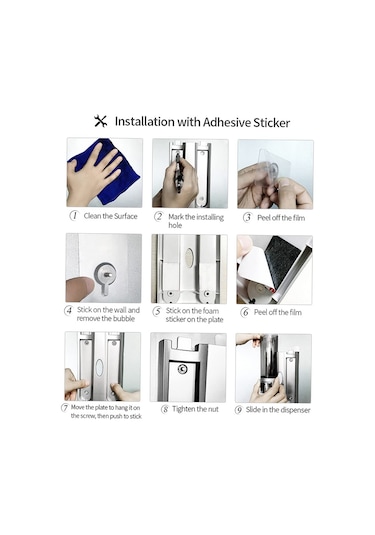 Installation with Adhesive Sticker

1 Clean the Surface

2 Mark the installing hole

3 Peel off the film

4 Stick on the wall and remove the bubble

5 Stick on the foam sticker on the plate

6 Peel off the film

7 Move the plate to hang it on the screw, then push to stick

8 Tighten the nut

9 Slide in the dispenser