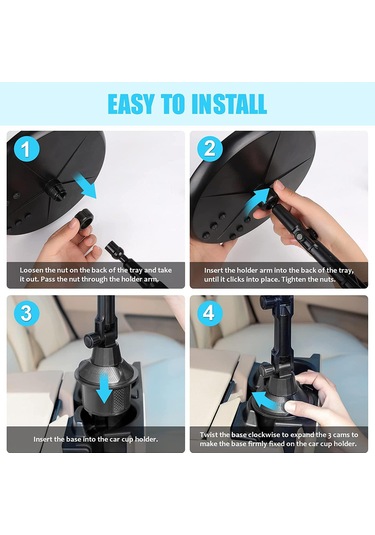 EASY TO INSTALL

1

Loosen the nut on the back of the tray and take it out. Pass the nut through the holder arm.

2

Insert the holder arm into the back of the tray, until it clicks into place. Tighten the nuts.

3

Insert the base into the car cup holder.

4

Twist the base clockwise to expand the 3 cams to make the base firmly fixed on the car cup holder.