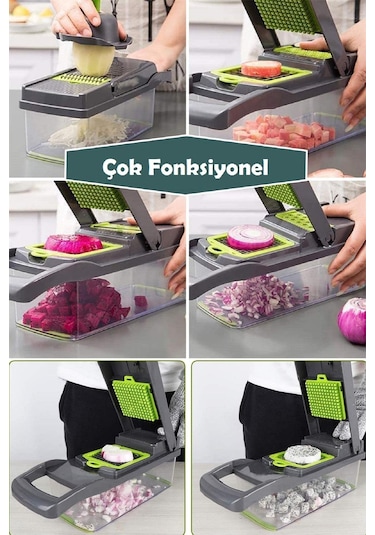 Çok Fonksiyonel