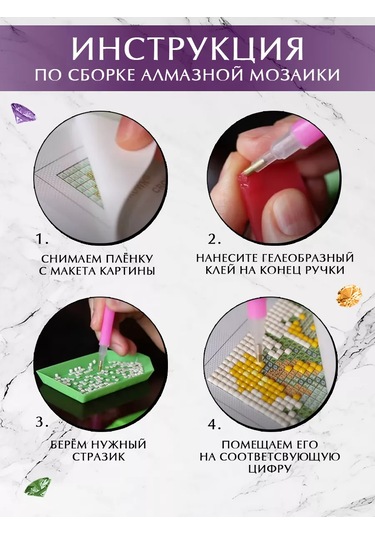 ИНСТРУКЦИЯ
ПО СБОРКЕ АЛМАЗНОЙ МОЗАИКИ

1.
СНИМАЕМ ПЛЁНКУ С МАКЕТА КАРТИНЫ

2.
НАНЕСИТЕ ГЕЛЕОБРАЗНЫЙ КЛЕЙ НА КОНЕЦ РУЧКИ

3.
БЕРЁМ НУЖНЫЙ СТРАЗИК

4.
ПОМЕЩАЕМ ЕГО НА СООТВЕТСВУЮЩУЮ ЦИФРУ