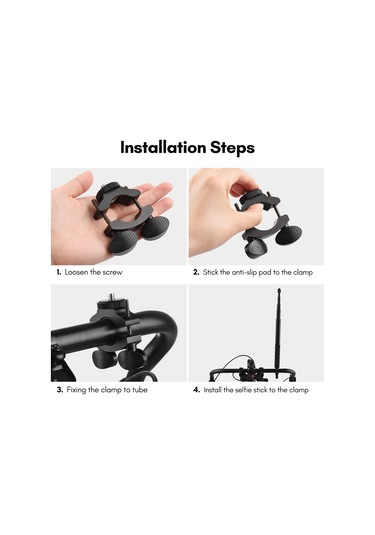 Installation Steps

1. Loosen the screw

2. Stick the anti-slip pad to the clamp

3. Fixing the clamp to tube

4. Install the selfie stick to the clamp