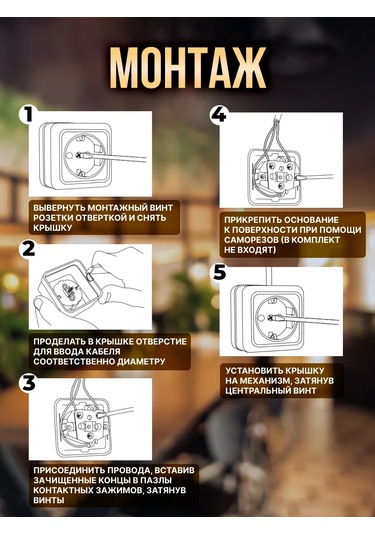 МОНТАЖ

1

ВЫВЕРНУТЬ МОНТАЖНЫЙ ВИНТ РОЗЕТКИ ОТВЕРТКОЙ И СНЯТЬ КРЫШКУ

2

ПРОДЕЛАТЬ В КРЫШКЕ ОТВЕРСТИЕ ДЛЯ ВВОДА КАБЕЛЯ СООТВЕТСТВЕННО ДИАМЕТРУ

3

ПРИСОЕДИНИТЬ ПРОВОДА, ВСТАВИВ ЗАЧИЩЕННЫЕ КОНЦЫ В ПАЗЛЫ КОНТАКТНЫХ ЗАЖИМОВ, ЗАТЯНУВ ВИНТЫ

4

ПРИКРЕПИТЬ ОСНОВАНИЕ К ПОВЕРХНОСТИ ПРИ ПОМОЩИ САМОРЕЗОВ (В КОМПЛЕКТ НЕ ВХОДЯТ)

5

УСТАНОВИТЬ КРЫШКУ НА МЕХАНИЗМ, ЗАТЯНУВ ЦЕНТРАЛЬНЫЙ ВИНТ