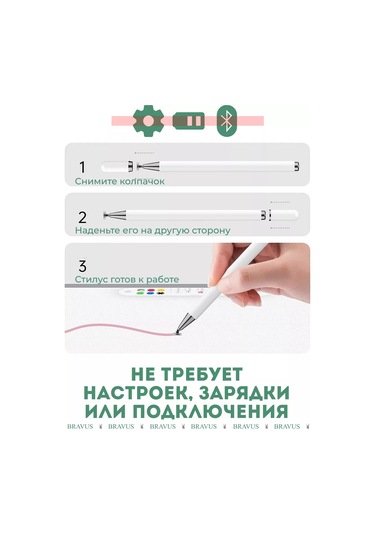 1
Снимите колпачок

2
Наденьте его на другую сторону

3
Стилус готов к работе

НЕ ТРЕБУЕТ
НАСТРОЕК, ЗАРЯДКИ
ИЛИ ПОДКЛЮЧЕНИЯ

BRAVUS BRAVUS BRAVUS BRAVUS BRAVUS BRAVUS