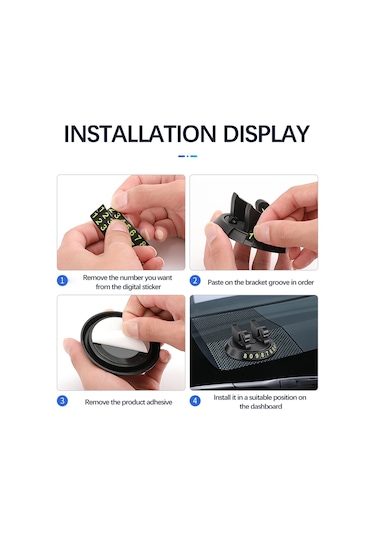 INSTALLATION DISPLAY

1 Remove the number you want from the digital sticker

2 Paste on the bracket groove in order

3 Remove the product adhesive

4 Install it in a suitable position on the dashboard