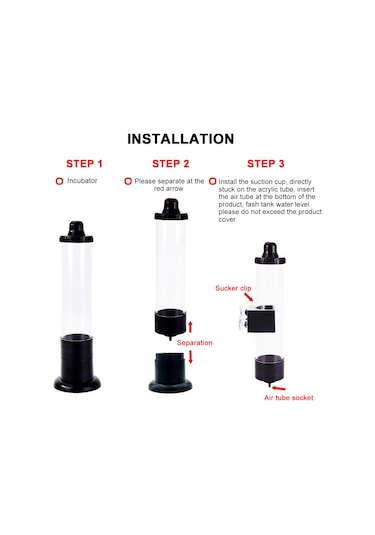 INSTALLATION

STEP 1

Incubator

STEP 2

Please separate at the red arrow

Separation

STEP 3

Install the suction cup, directly stuck on the acrylic tube, insert the air tube at the bottom of the product, fash tank water level please do not exceed the product cover

Sucker clip

Air tube socket