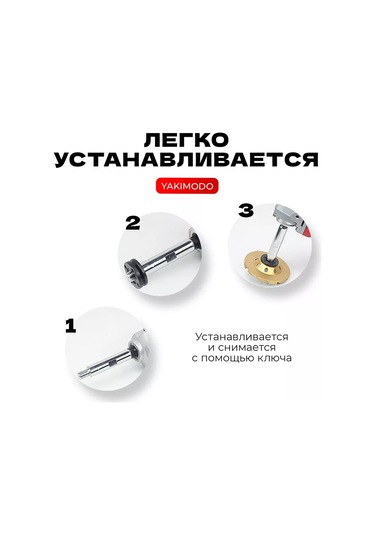 ЛЕГКО УСТАНАВЛИВАЕТСЯ

YAKIMODO

2

3

1

Устанавливается и снимается с помощью ключа