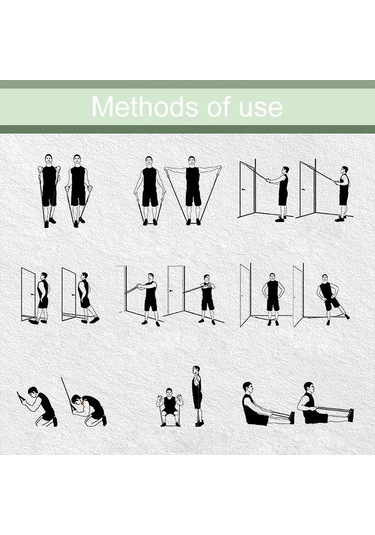 Methods of use