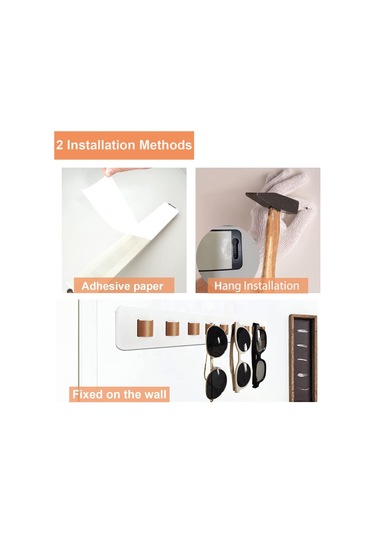 2 Installation Methods

Adhesive paper

Hang Installation

Fixed on the wall