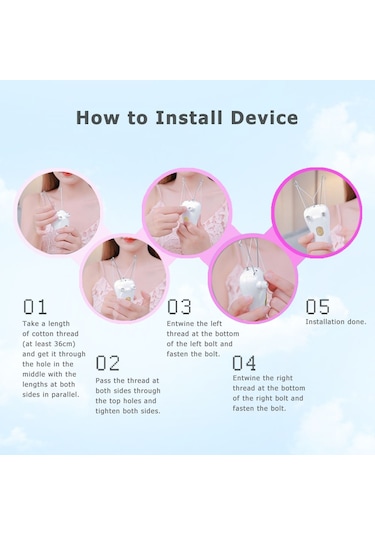 How to Install Device

01
Take a length of cotton thread (at least 36cm) and get it through the hole in the middle with the lengths at both sides in parallel.

02
Pass the thread at both sides through the top holes and tighten both sides.

03
Entwine the left thread at the bottom of the left bolt and fasten the bolt.

04
Entwine the right thread at the bottom of the right bolt and fasten the bolt.

05
Installation done.