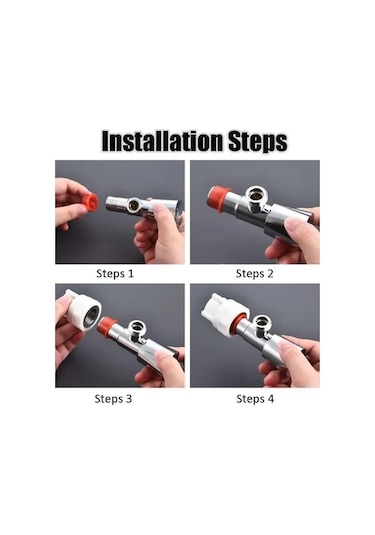 Installation Steps

Steps 1

Steps 2

Steps 3

Steps 4