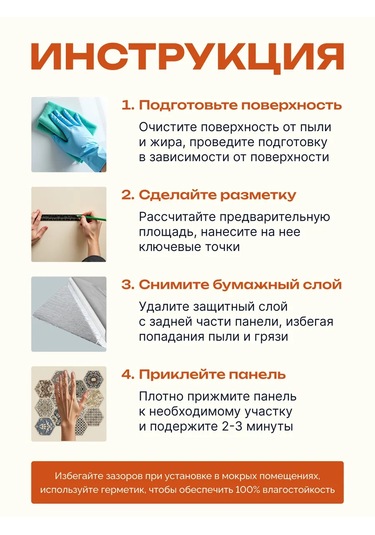 ИНСТРУКЦИЯ

1. Подготовьте поверхность

Очистите поверхность от пыли и жира, проведите подготовку в зависимости от поверхности

2. Сделайте разметку

Рассчитайте предварительную площадь, нанесите на нее ключевые точки

3. Снимите бумажный слой

Удалите защитный слой с задней части панели, избегая попадания пыли и грязи

4. Приклейте панель

Плотно прижмите панель к необходимому участку и подержите 2-3 минуты

Избегайте зазоров при установке в мокрых помещениях, используйте герметик, чтобы обеспечить 100% влагостойкость