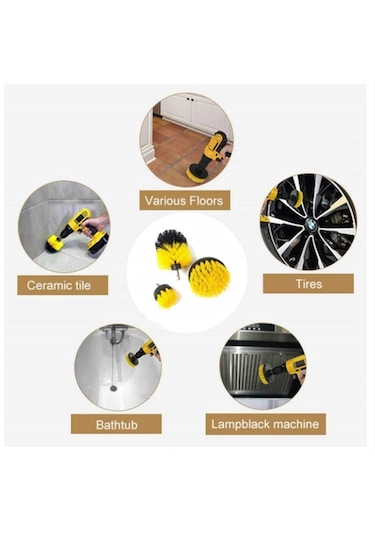 Various Floors

Ceramic tile

Tires

Bathtub

Lampblack machine