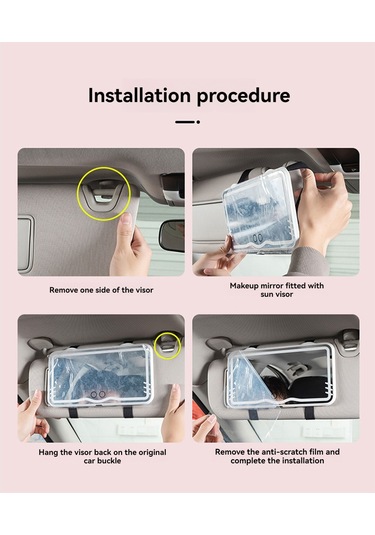 Installation procedure

Remove one side of the visor

Makeup mirror fitted with sun visor

Hang the visor back on the original car buckle

Remove the anti-scratch film and complete the installation