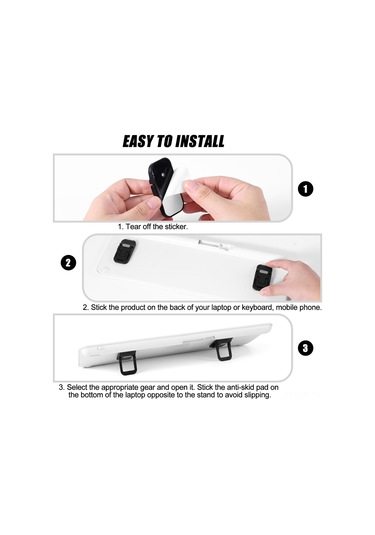 EASY TO INSTALL

1

1. Tear off the sticker.

2

2. Stick the product on the back of your laptop or keyboard, mobile phone.

3

3. Select the appropriate gear and open it. Stick the anti-skid pad on the bottom of the laptop opposite to the stand to avoid slipping.