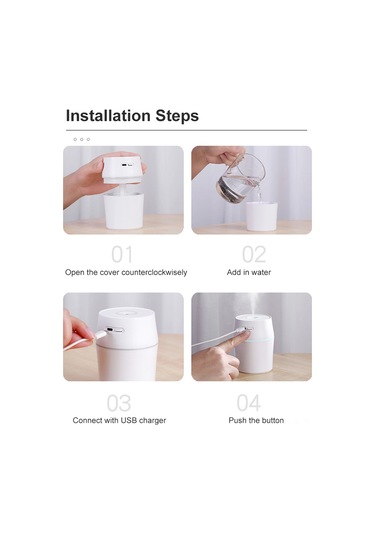 Installation Steps

01
Open the cover counterclockwisely

02
Add in water

03
Connect with USB charger

04
Push the button