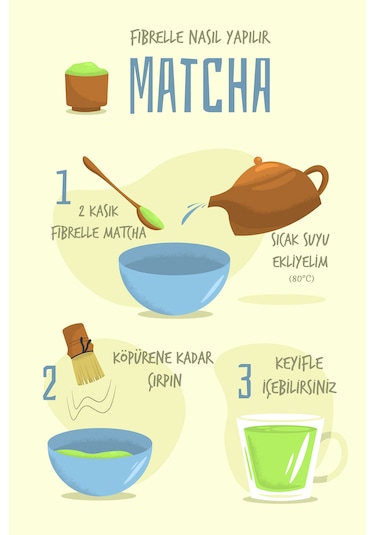 FIBRELLE NASIL YAPILIR

MATCHA

1

2 KASIK FIBRELLE MATCHA

SICAK SUYU EKLIYELIM (80°C)

2

KÖPÜRENE KADAR ÇIRPIN

3

KEYIFLE IÇEBILIRSINIZ