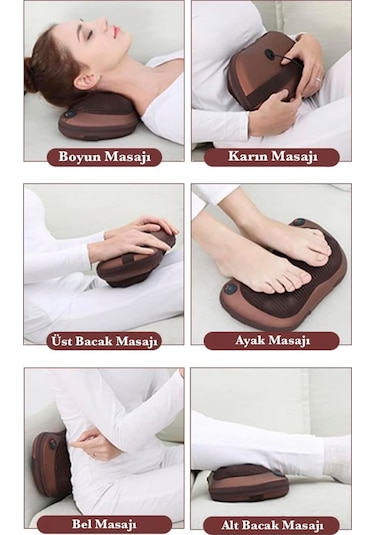 Boyun Masajı

Karın Masajı

Üst Bacak Masajı

Ayak Masajı

Bel Masajı

Alt Bacak Masajı