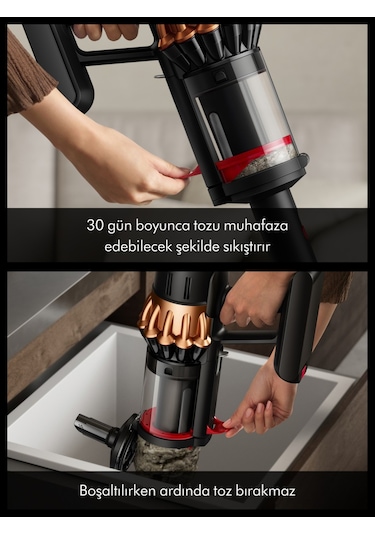 30 gün boyunca tozu muhafaza edebilecek şekilde sıkıştırır

Boşaltılırken ardında toz bırakmaz