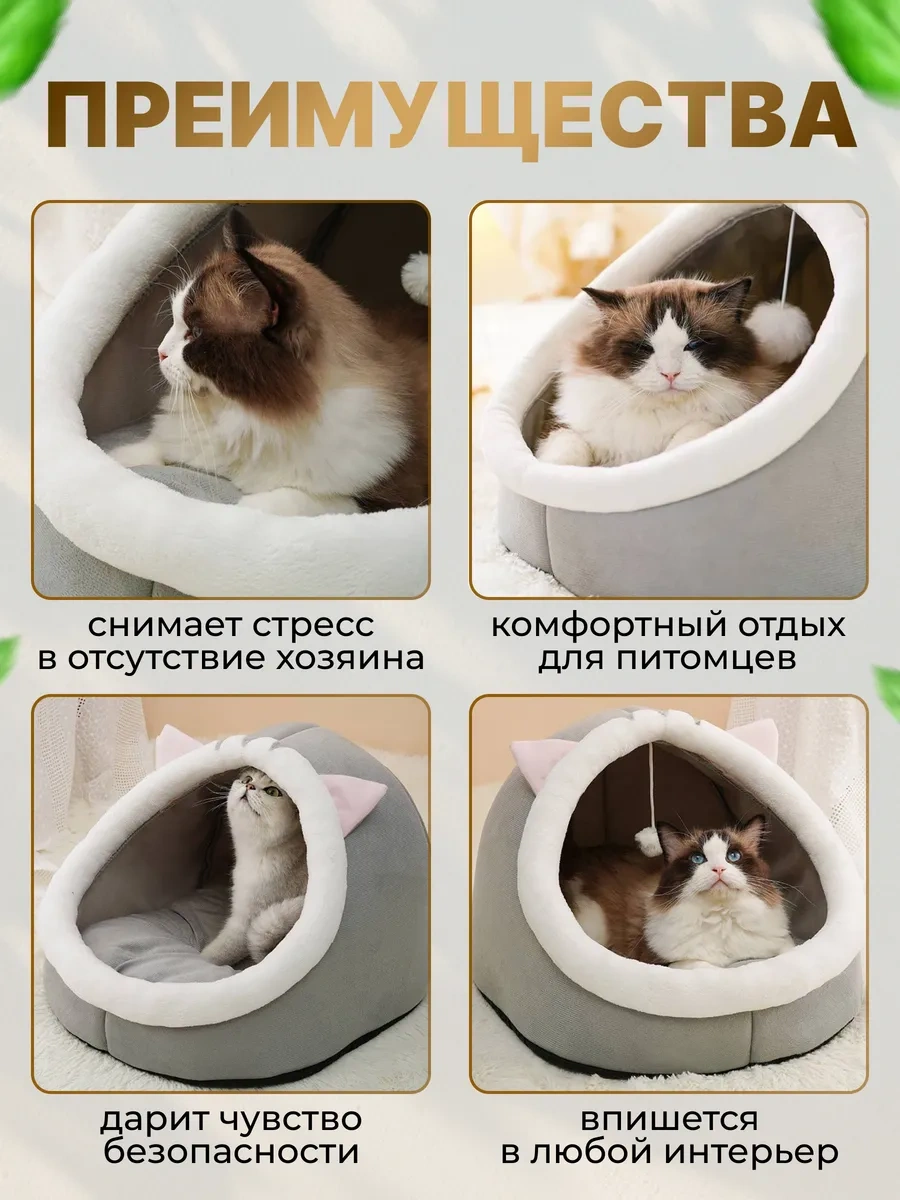 ПРЕИМУЩЕСТВА

снимает стресс в отсутствие хозяина

комфортный отдых для питомцев

дарит чувство безопасности

впишется в любой интерьер