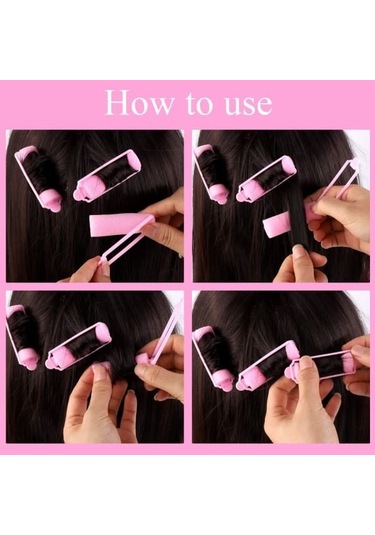 How to use