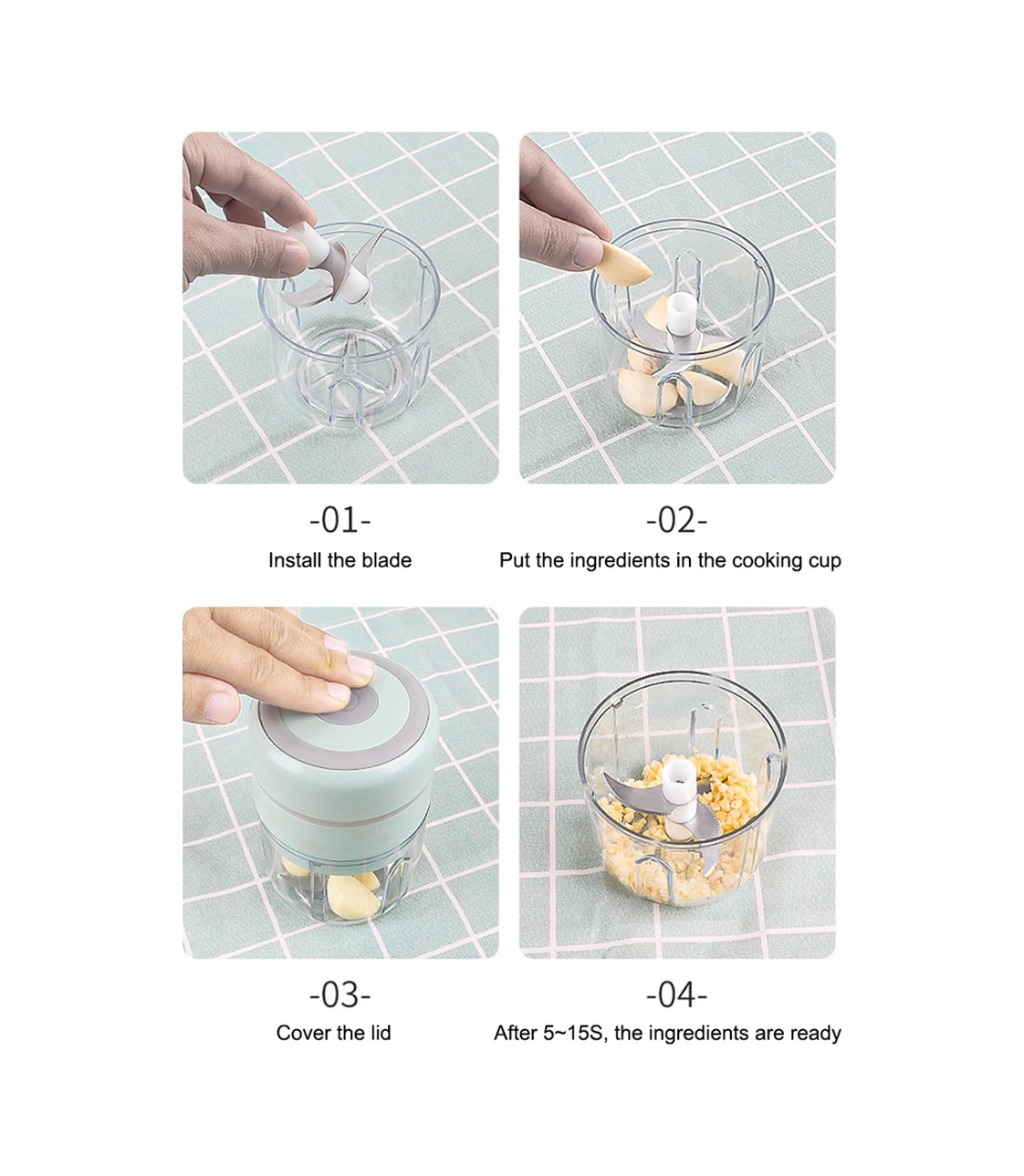 -01-
Install the blade

-02-
Put the ingredients in the cooking cup

-03-
Cover the lid

-04-
After 5~15S, the ingredients are ready