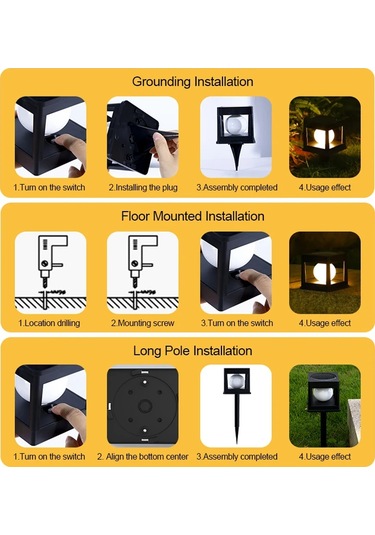 Grounding Installation

1.Turn on the switch

2.Installing the plug

3.Assembly completed

4.Usage effect

Floor Mounted Installation

1.Location drilling

2.Mounting screw

3.Turn on the switch

4.Usage effect

Long Pole Installation

1.Turn on the switch

2. Align the bottom center

3.Assembly completed

4.Usage effect