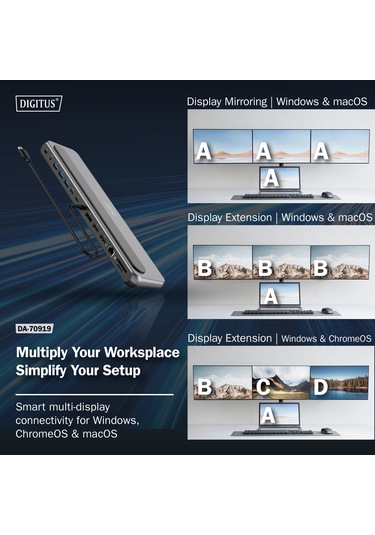 DIGITUS®

DA-70919

Multiply Your Workspace
Simplify Your Setup

Smart multi-display connectivity for Windows, ChromeOS & macOS

Display Mirroring | Windows & macOS

A A A
A

Display Extension | Windows & macOS

B B B
A

Display Extension | Windows & ChromeOS

B C D
A