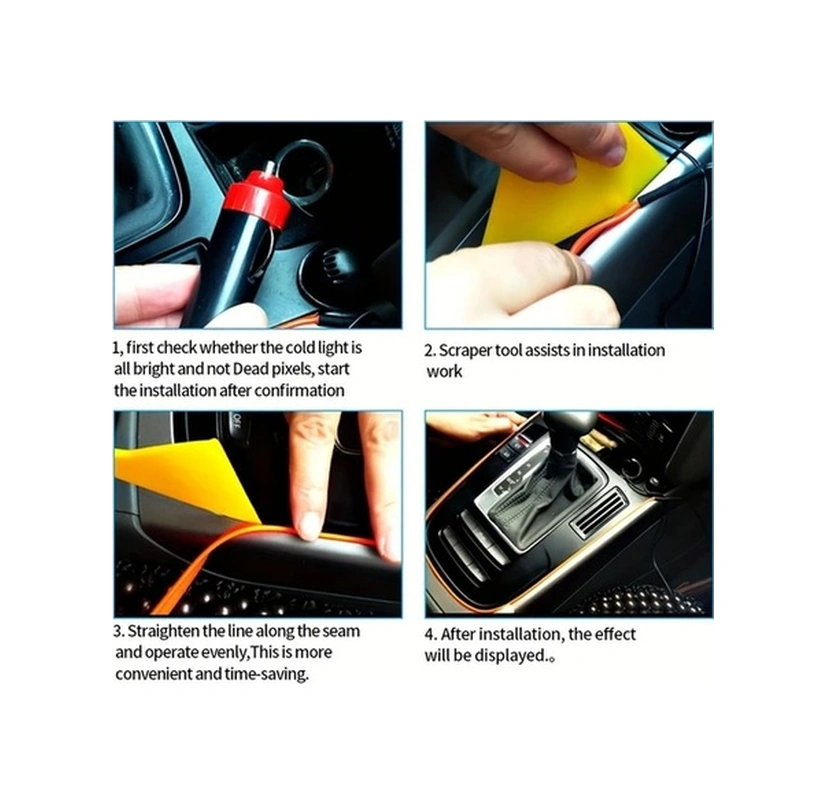 1, first check whether the cold light is all bright and not Dead pixels, start the installation after confirmation

2. Scraper tool assists in installation work

3. Straighten the line along the seam and operate evenly,This is more convenient and time-saving.

4. After installation, the effect will be displayed.。