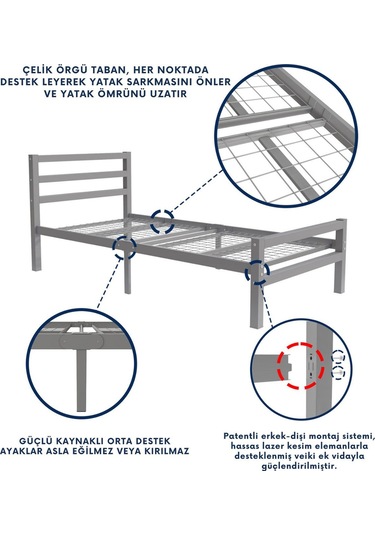 ÇELİK ÖRGÜ TABAN, HER NOKTADA DESTEK LEYEREK YATAK SARKMASINI ÖNLER VE YATAK ÖMRÜNÜ UZATIR

GÜÇLÜ KAYNAKLI ORTA DESTEK AYAKLAR ASLA EĞİLMEZ VEYA KIRILMAZ

Patentli erkek-dişi montaj sistemi, hassas lazer kesim elemanlarla desteklenmiş veiki ek vidayla güçlendirilmiştir.