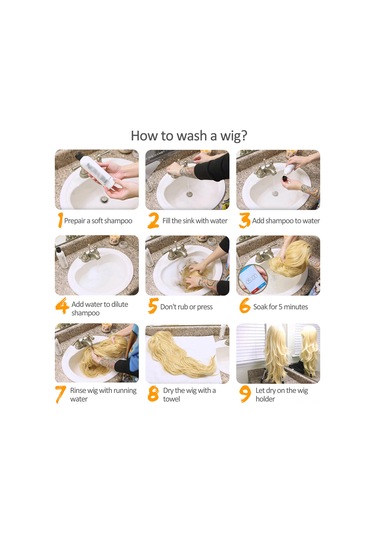 How to wash a wig?

1 Prepair a soft shampoo

2 Fill the sink with water

3 Add shampoo to water

4 Add water to dilute shampoo

5 Don't rub or press

6 Soak for 5 minutes

7 Rinse wig with running water

8 Dry the wig with a towel

9 Let dry on the wig holder