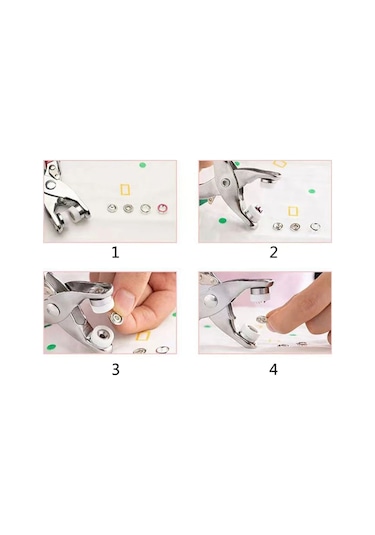 1

2

3

4