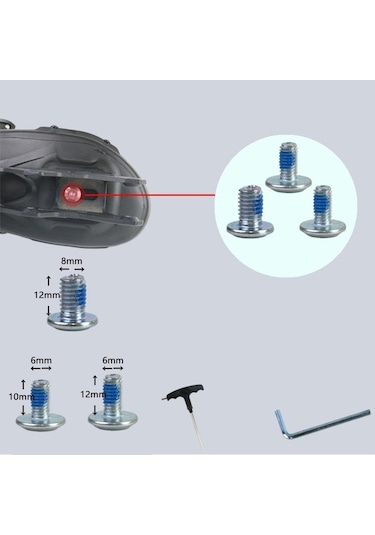 8mm
12mm

6mm
10mm

6mm
12mm