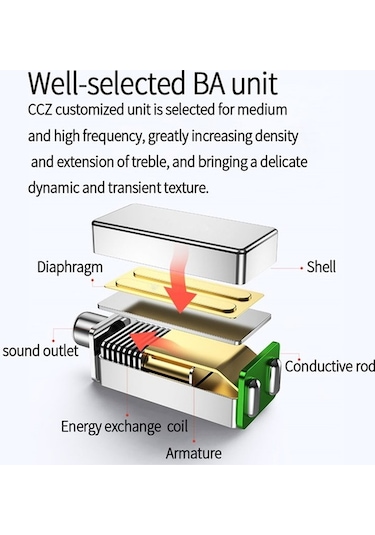 Well-selected BA unit

CCZ customized unit is selected for medium and high frequency, greatly increasing density and extension of treble, and bringing a delicate dynamic and transient texture.

Diaphragm

Shell

sound outlet

Conductive rod

Energy exchange coil

Armature