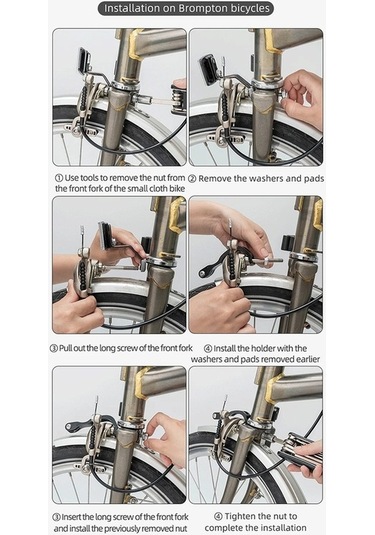 Installation on Brompton bicycles

① Use tools to remove the nut from the front fork of the small cloth bike

② Remove the washers and pads

③ Pull out the long screw of the front fork

④ Install the holder with the washers and pads removed earlier

③ Insert the long screw of the front fork and install the previously removed nut

④ Tighten the nut to complete the installation