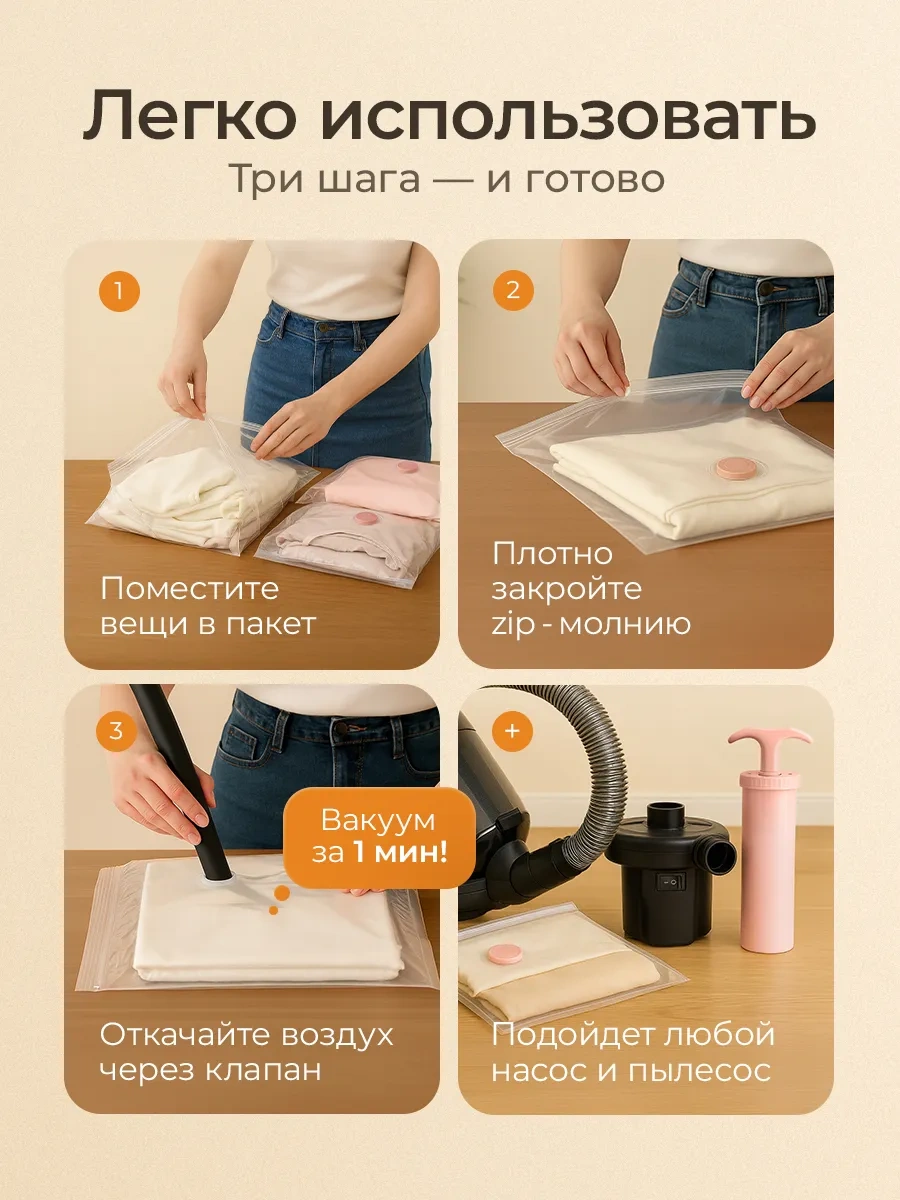 Легко использовать
Три шага — и готово

1
Поместите вещи в пакет

2
Плотно закройте zip - молнию

3
Вакуум за 1 мин!
Откачайте воздух через клапан

+
Подойдет любой насос и пылесос