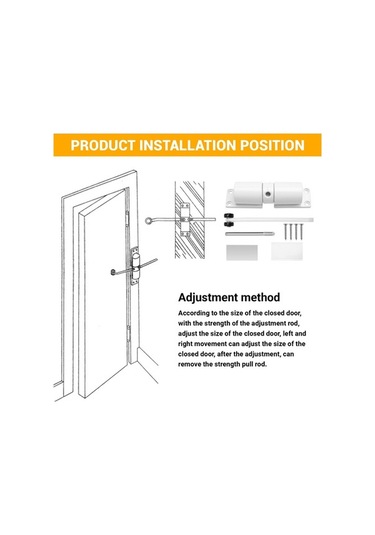 PRODUCT INSTALLATION POSITION

Adjustment method

According to the size of the closed door, with the strength of the adjustment rod, adjust the size of the closed door, left and right movement can adjust the size of the closed door, after the adjustment, can remove the strength pull rod.