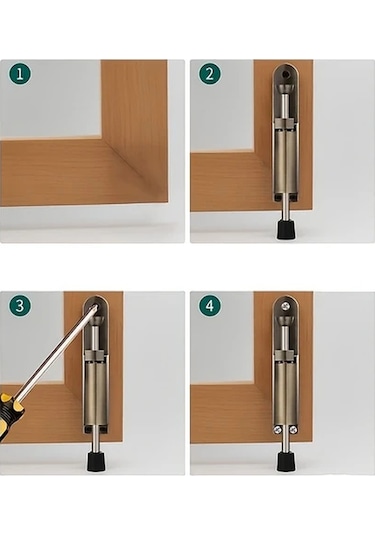 1

2

3

4