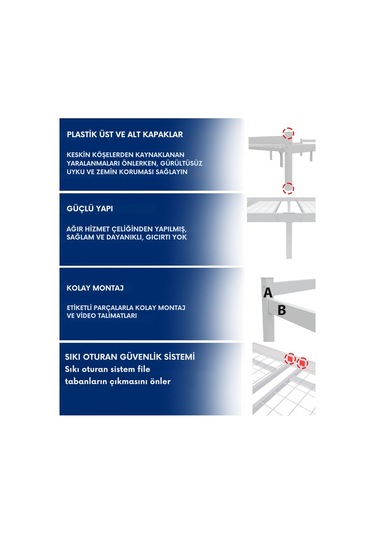 PLASTİK ÜST VE ALT KAPAKLAR

KESKİN KÖŞELERDEN KAYNAKLANAN YARALANMALARI ÖNLERKEN, GÜRÜLTÜSÜZ UYKU VE ZEMİN KORUMASI SAĞLAYIN

GÜÇLÜ YAPI

AĞIR HİZMET ÇELİĞİNDEN YAPILMIŞ, SAĞLAM VE DAYANIKLI, GICIRTI YOK

KOLAY MONTAJ

ETİKETLİ PARÇALARLA KOLAY MONTAJ VE VİDEO TALİMATLARI

A

B

SIKI OTURAN GÜVENLİK SİSTEMİ
Sıkı oturan sistem file tabanların çıkmasını önler