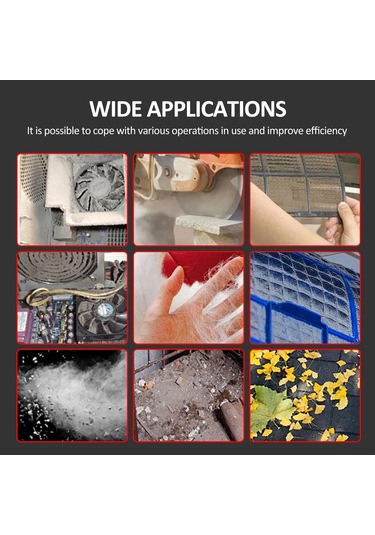 WIDE APPLICATIONS

It is possible to cope with various operations in use and improve efficiency