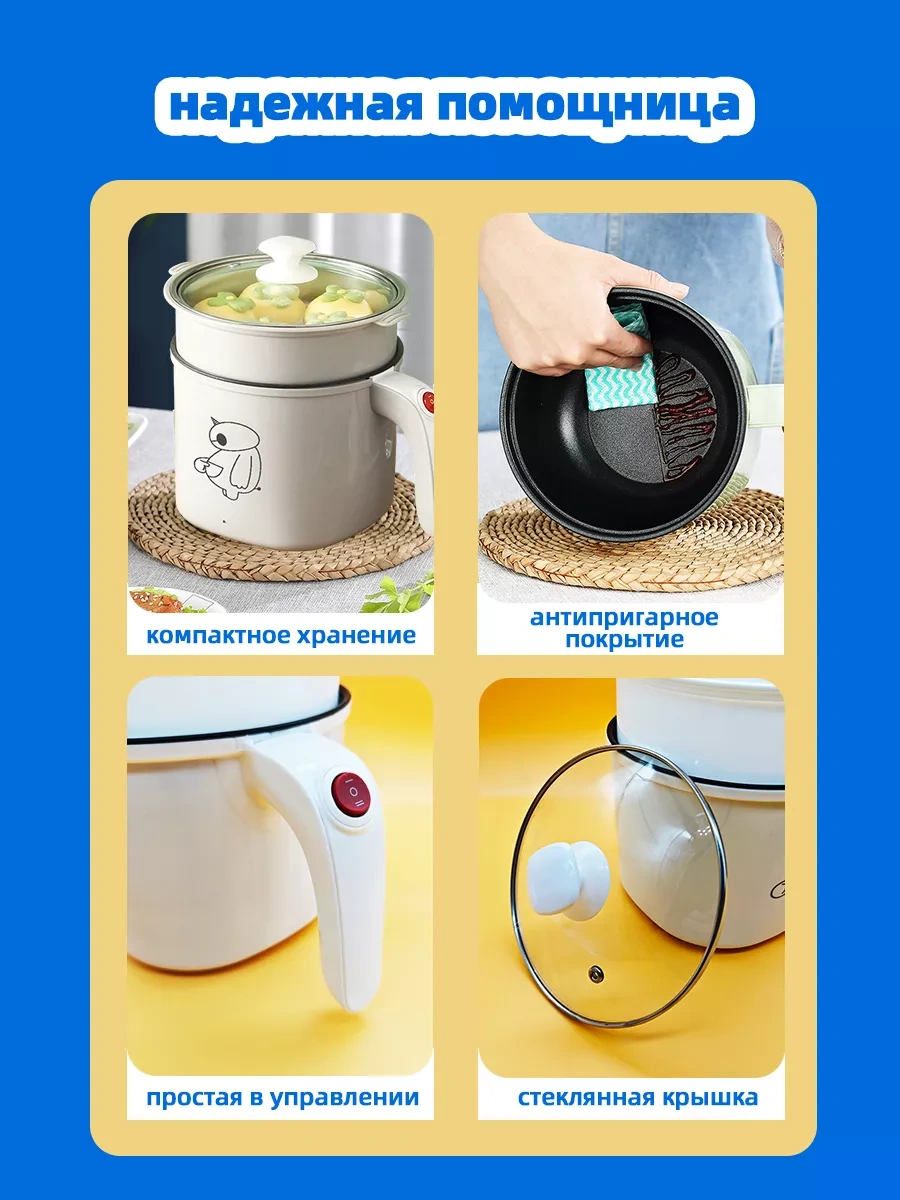 надежная помощница

компактное хранение

антипригарное покрытие

простая в управлении

стеклянная крышка