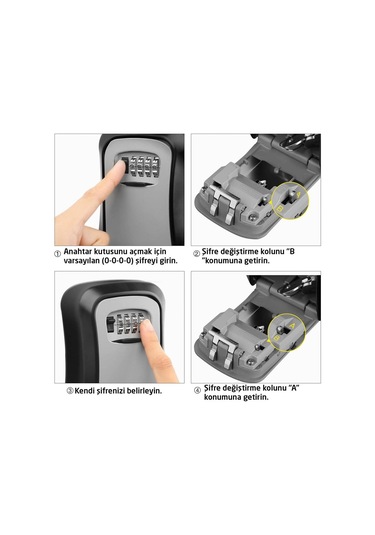 A
B

① Anahtar kutusunu açmak için varsayılan (0-0-0-0) şifreyi girin.

② Şifre değiştirme kolunu "B "konumuna getirin.

A
B

③ Kendi şifrenizi belirleyin.

④ Şifre değiştirme kolunu "A" konumuna getirin.