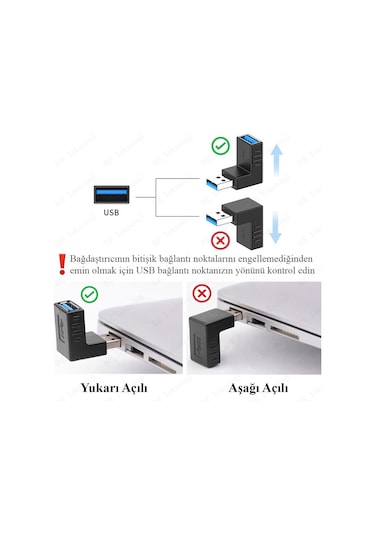 USB

Bağdaştırıcının bitişik bağlantı noktalarını engellemediğinden emin olmak için USB bağlantı noktanızın yönünü kontrol edin

Yukarı Açılı

Aşağı Açılı