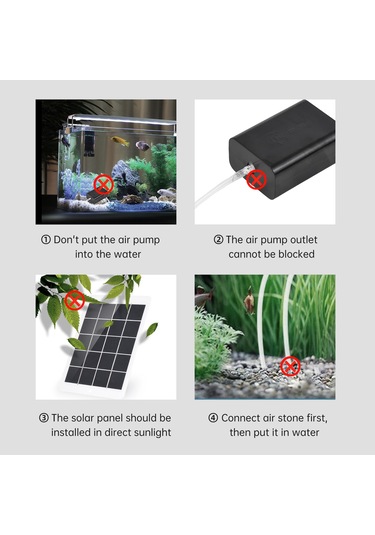 ① Don't put the air pump into the water

② The air pump outlet cannot be blocked

③ The solar panel should be installed in direct sunlight

④ Connect air stone first, then put it in water