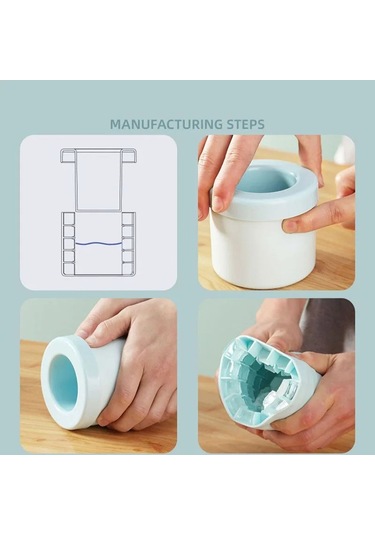 MANUFACTURING STEPS