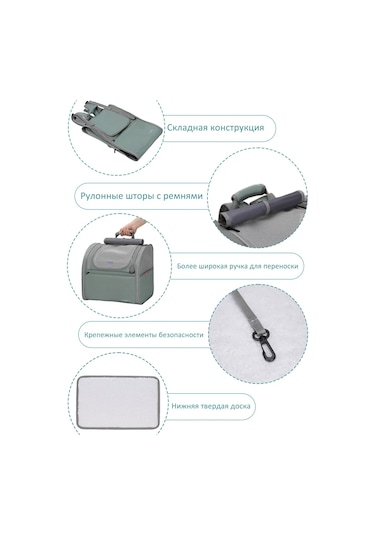 Складная конструкция

Рулонные шторы с ремнями

Более широкая ручка для переноски

Крепежные элементы безопасности

Нижняя твердая доска