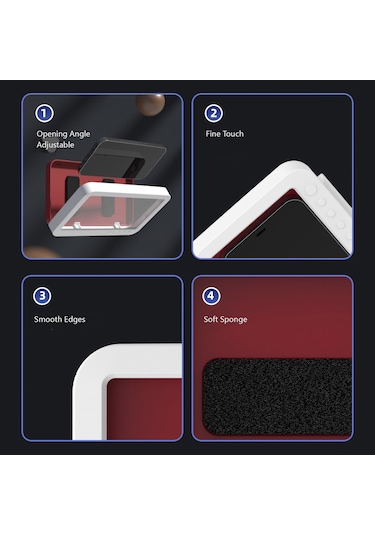 1
Opening Angle Adjustable

2
Fine Touch

3
Smooth Edges

4
Soft Sponge