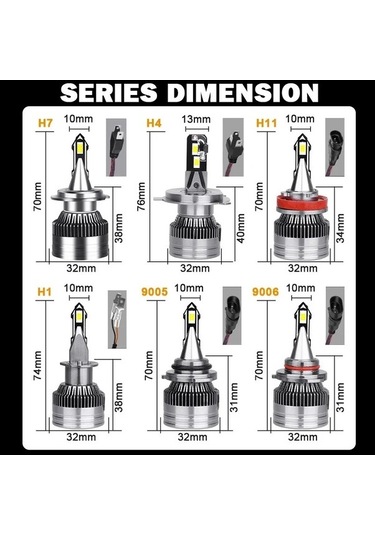 SERIES DIMENSION

H7
10mm
70mm
38mm
32mm

H4
13mm
76mm
40mm
32mm

H11
10mm
70mm
34mm
32mm

H1
10mm
74mm
38mm
32mm

9005
10mm
70mm
31mm
32mm

9006
10mm
70mm
31mm
32mm