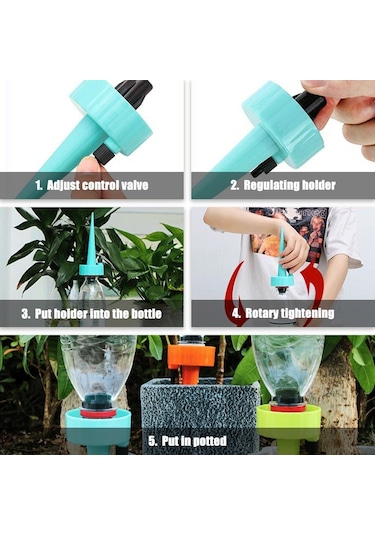 1. Adjust control valve

2. Regulating holder

3. Put holder into the bottle

4. Rotary tightening

5. Put in potted