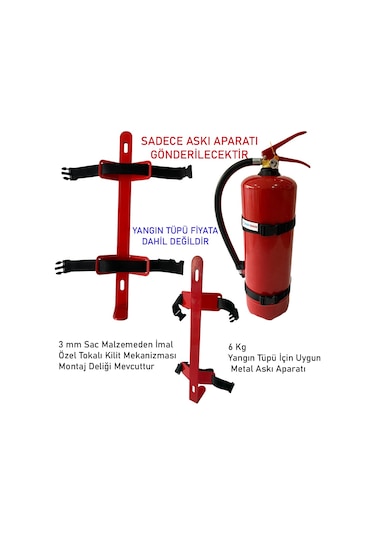 SADECE ASKI APARATI GÖNDERİLECEKTİR

YANGIN TÜPÜ FİYATA DAHİL DEĞİLDİR

3 mm Sac Malzemeden İmal
Özel Tokalı Kilit Mekanizması
Montaj Deliği Mevcuttur

6 Kg
Yangın Tüpü İçin Uygun
Metal Askı Aparatı