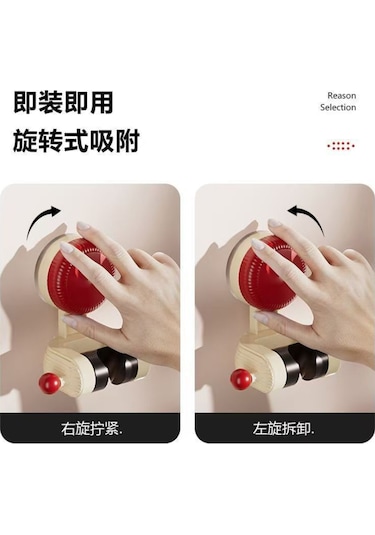 即装即用
旋转式吸附

Reason
Selection

右旋拧紧.

左旋拆卸.